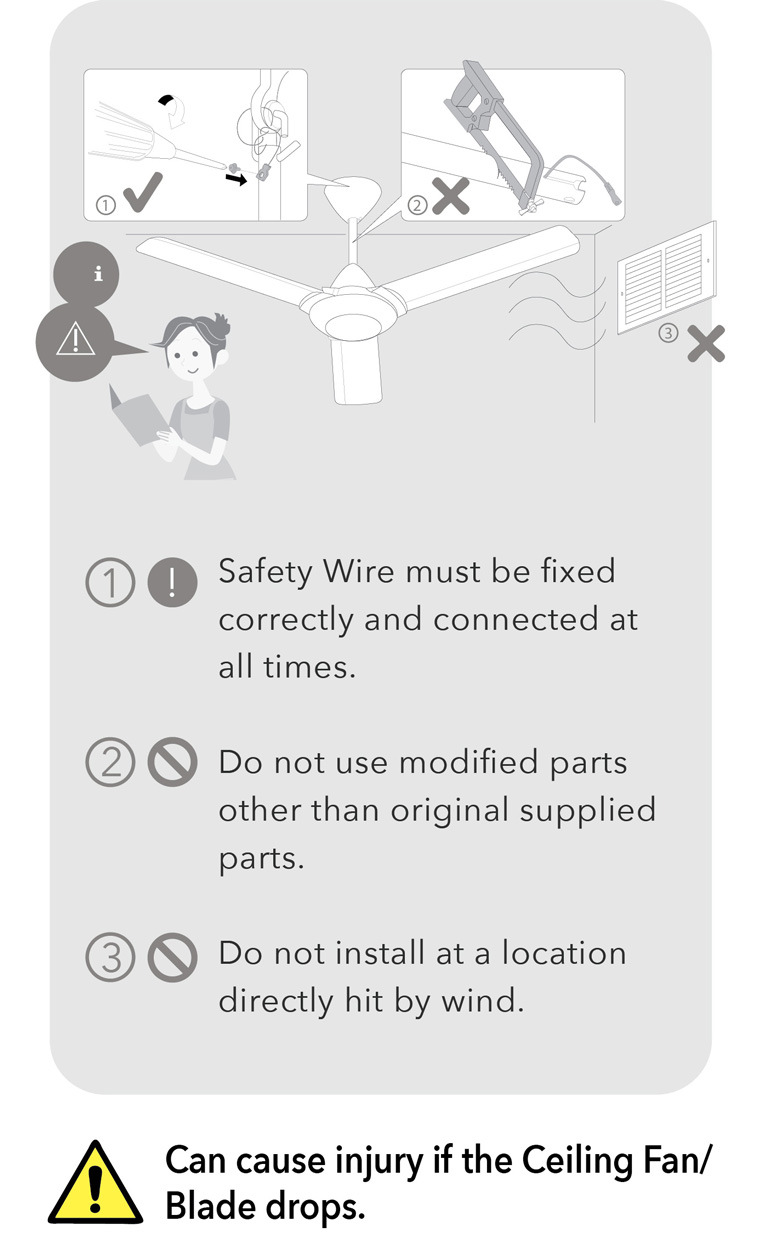 ①

②

i

③

① Safety Wire must be fixed correctly and connected at all times.

② Do not use modified parts other than original supplied parts.

③ Do not install at a location directly hit by wind.

Can cause injury if the Ceiling Fan/ Blade drops.