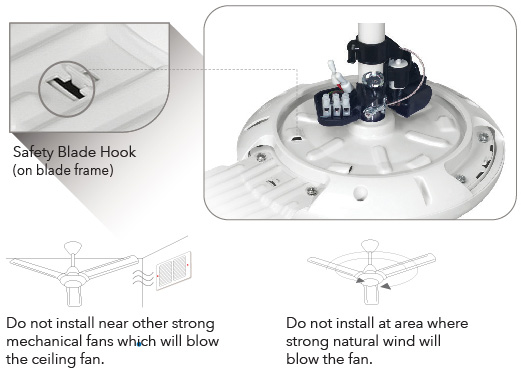 Safety Blade Hook
(on blade frame)

Do not install near other strong mechanical fans which will blow the ceiling fan.

Do not install at area where strong natural wind will blow the fan.