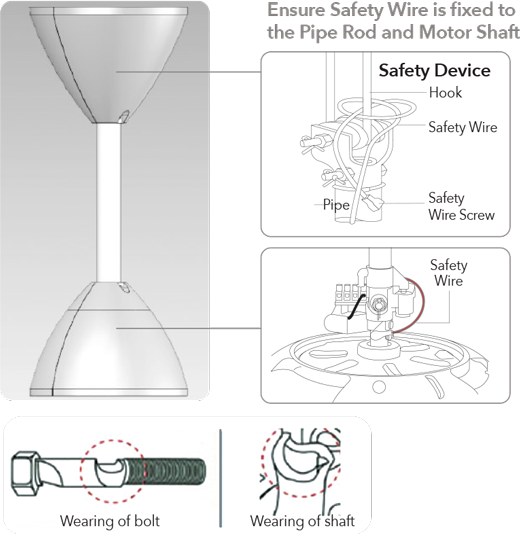 Ensure Safety Wire is fixed to the Pipe Rod and Motor Shaft

Safety Device
Hook
Safety Wire
Pipe
Safety Wire Screw

Safety Wire

Wearing of bolt

Wearing of shaft