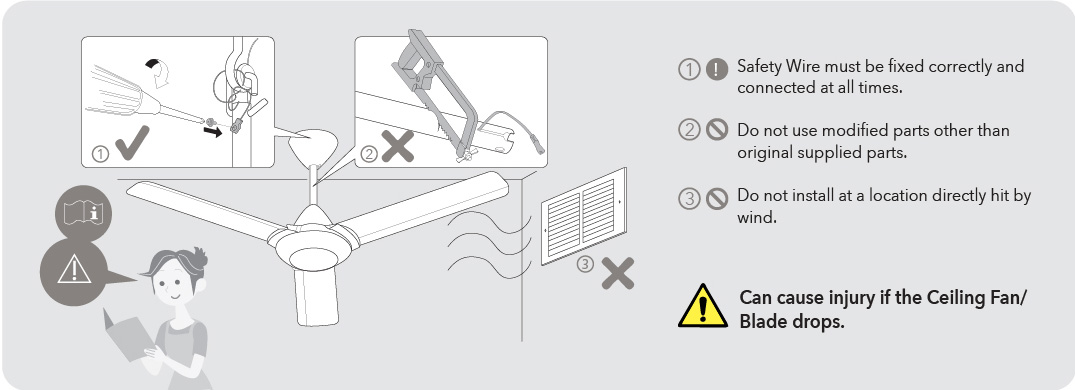 ①

②

③

① Safety Wire must be fixed correctly and connected at all times.

② Do not use modified parts other than original supplied parts.

③ Do not install at a location directly hit by wind.

Can cause injury if the Ceiling Fan/ Blade drops.